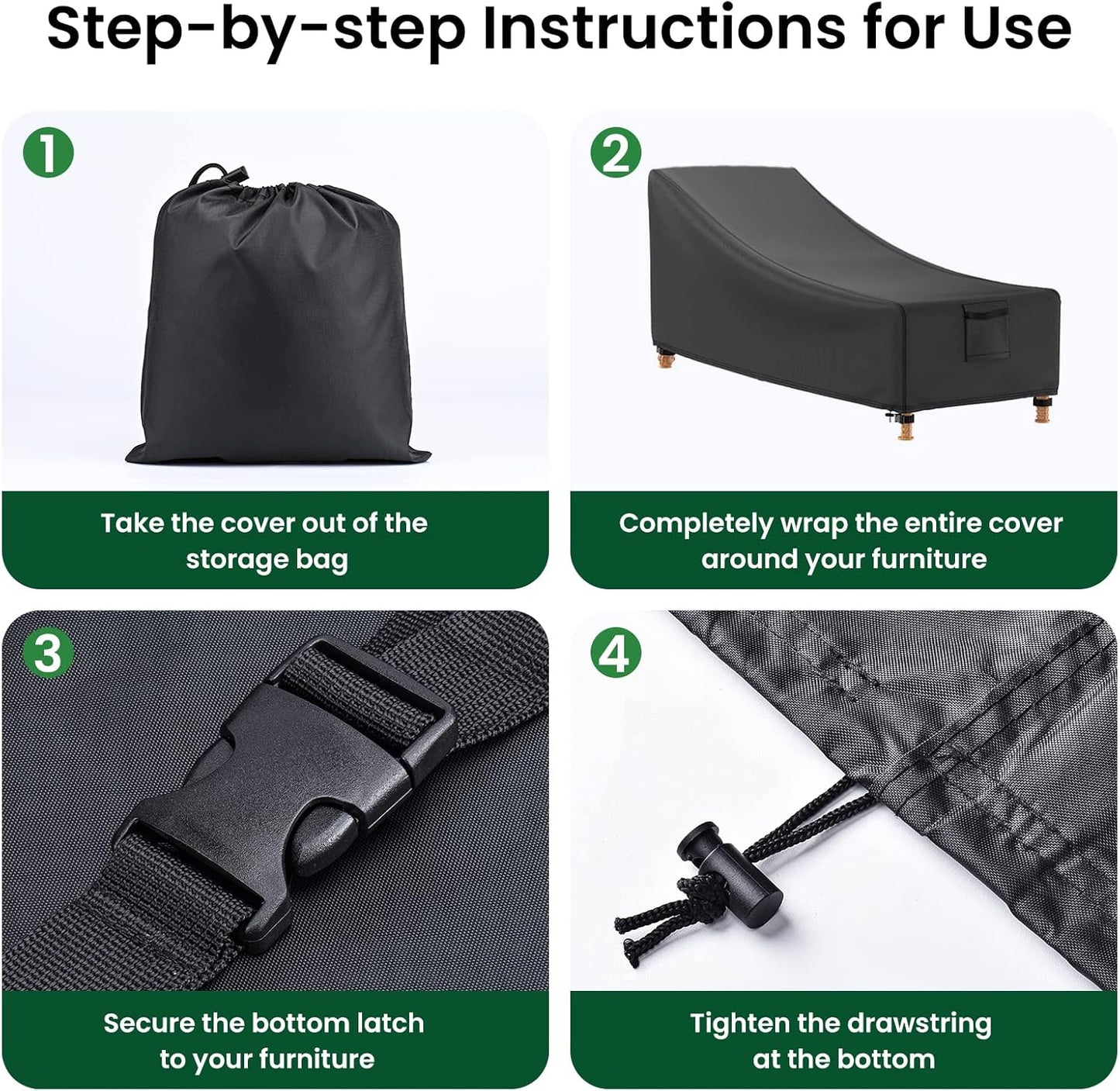 Step-by-step Instructions for Use

1

Take the cover out of the storage bag

2

Completely wrap the entire cover around your furniture

3

Secure the bottom latch to your furniture

4

Tighten the drawstring at the bottom