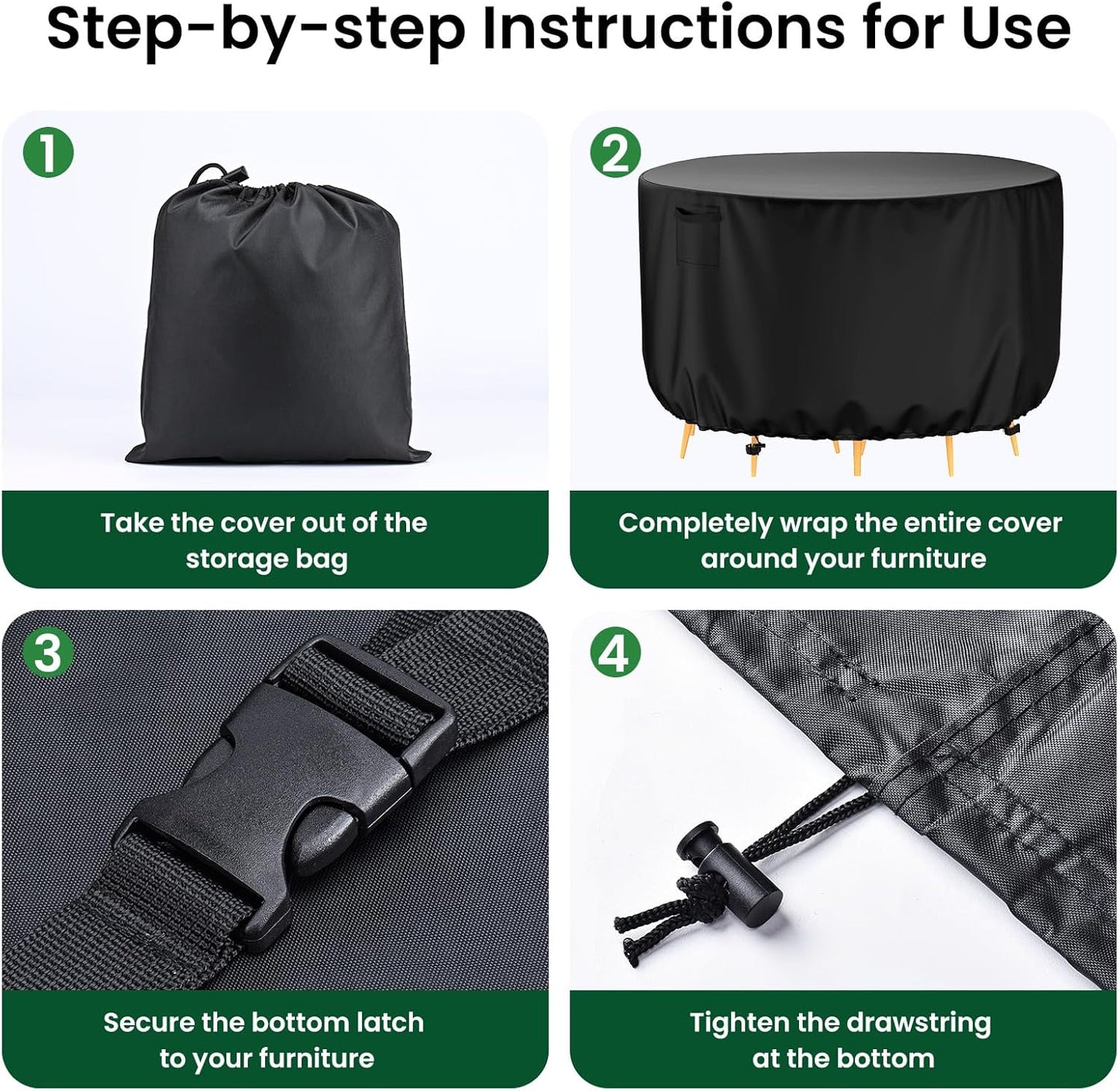 Step-by-step Instructions for Use

1

Take the cover out of the storage bag

2

Completely wrap the entire cover around your furniture

3

Secure the bottom latch to your furniture

4

Tighten the drawstring at the bottom