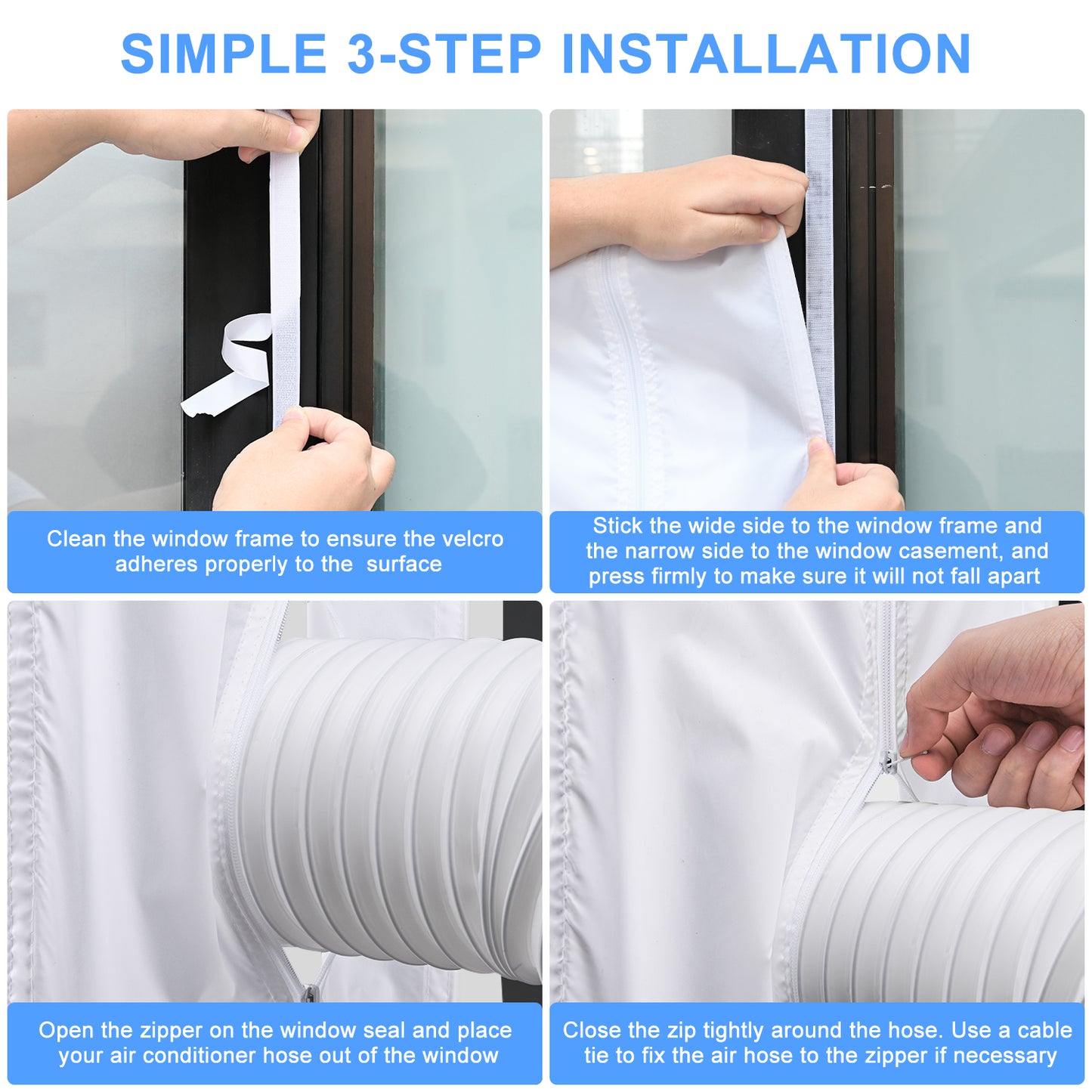 SIMPLE 3-STEP INSTALLATION

Clean the window frame to ensure the velcro adheres properly to the surface

Stick the wide side to the window frame and the narrow side to the window casement, and press firmly to make sure it will not fall apart

Open the zipper on the window seal and place your air conditioner hose out of the window

Close the zip tightly around the hose. Use a cable tie to fix the air hose to the zipper if necessary